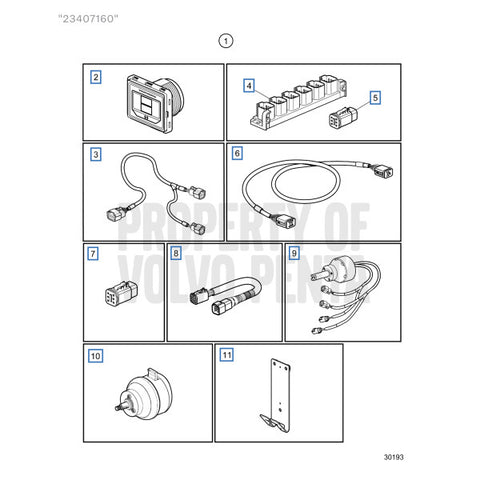 "23407160"

1

2

4

5

3

6

PROPERTY OF VOLVO PENTA

7

8

9

10

11

30193